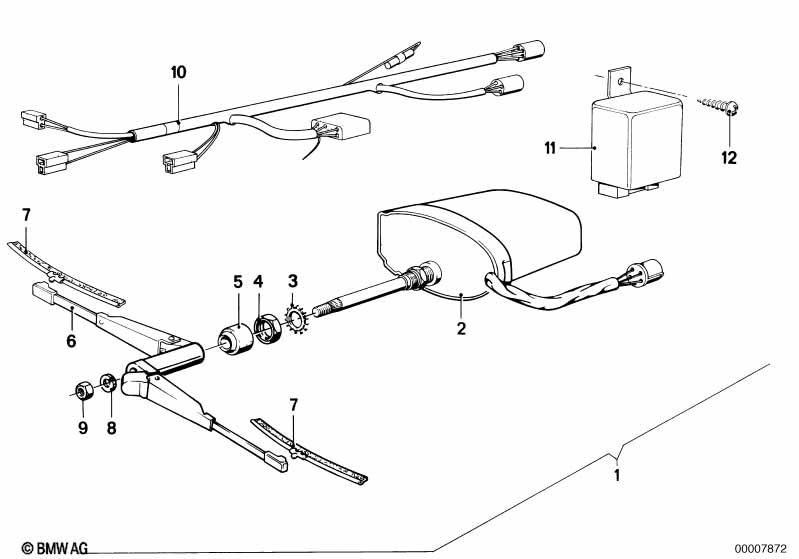 10
11
12
7
5
4
3
2
6
9
8
7
1
© BMW AG
00007872