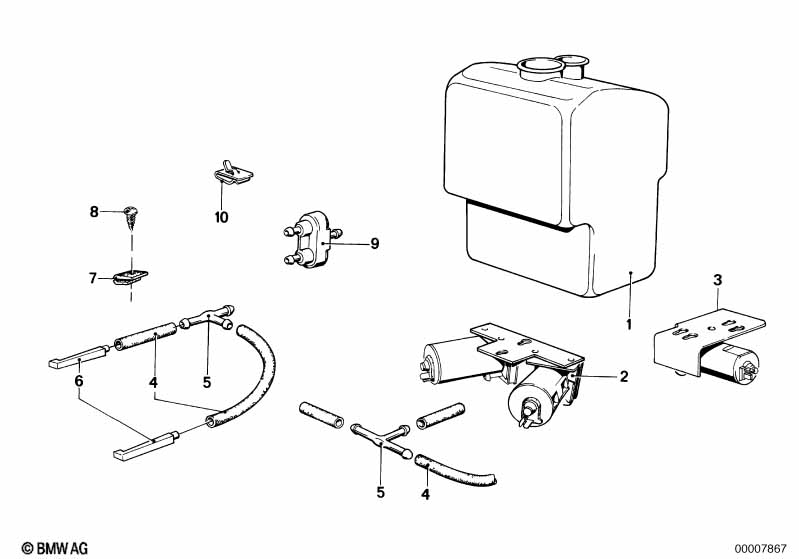 8
10
9
7
3
1
6
4
5
2
5
4
© BMW AG
00007867