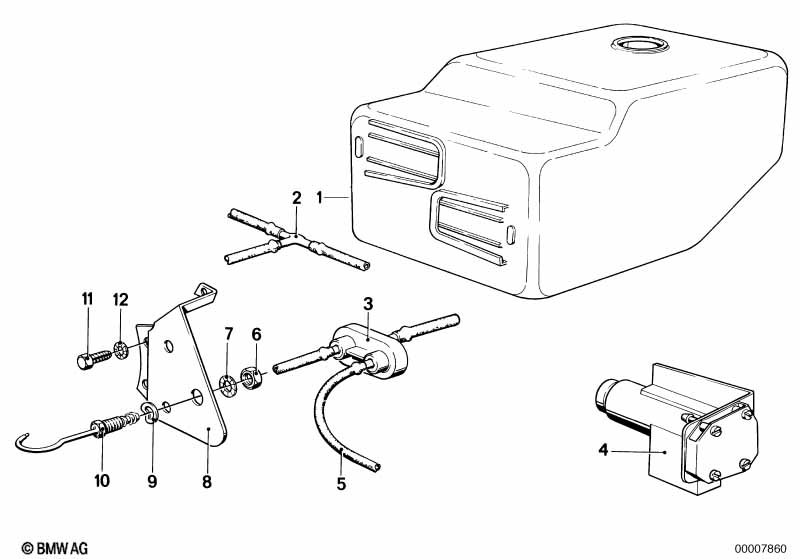 2
1
11
12
3
7
6
4
10
9
8
5
© BMW AG
00007860