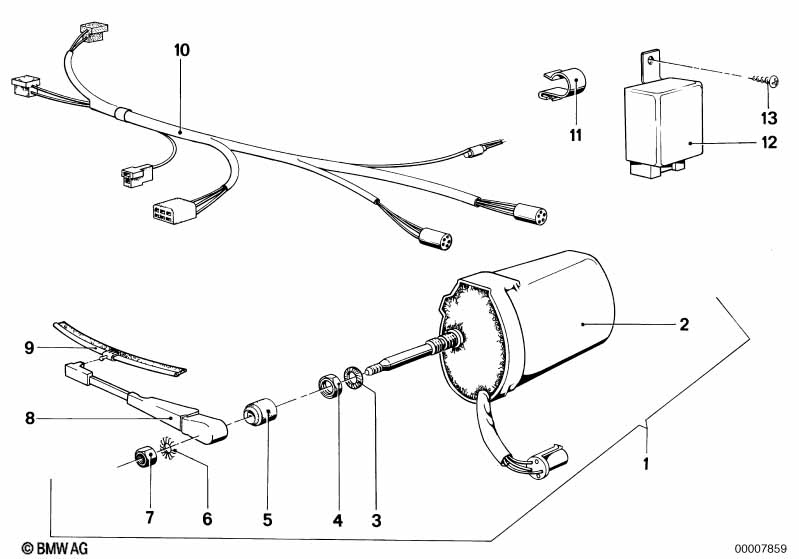 10
11
13
12
2
9
8
1
7
6
5
4
3
© BMW AG
00007859