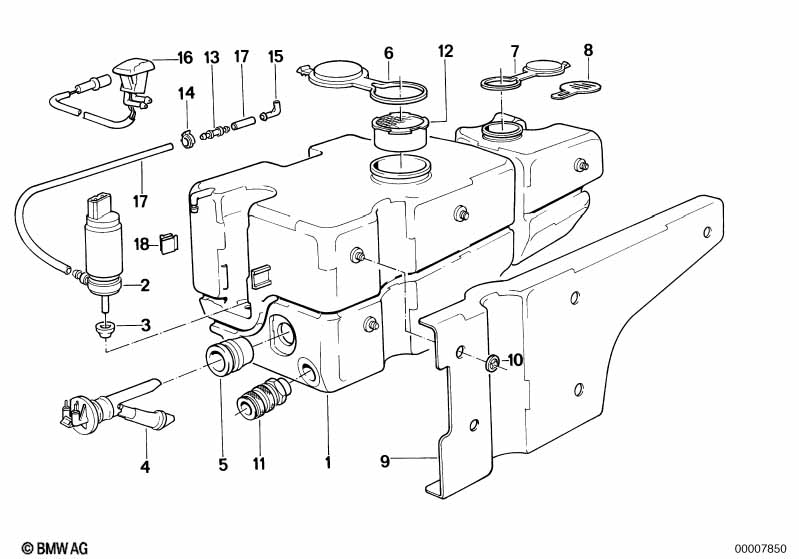 16
13
17
15
6
12
7
8
14
17
18
2
3
10
4
5
11
1
9
© BMW AG
00007850