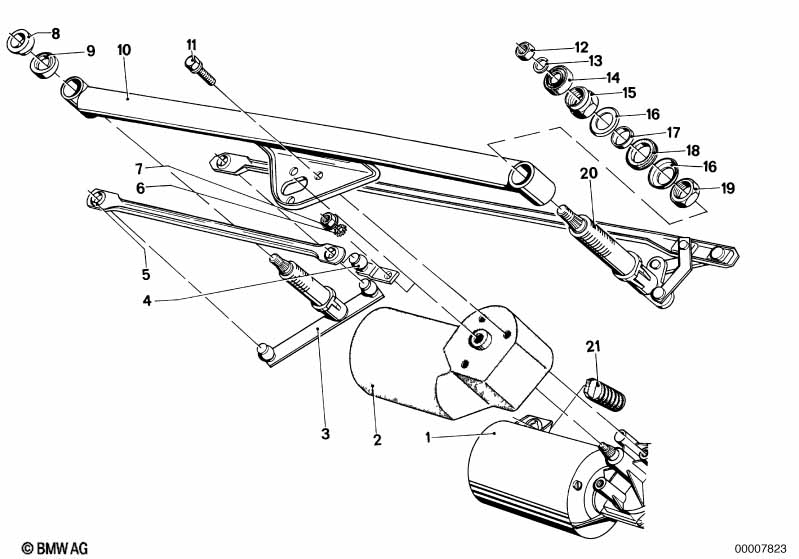 8
9
10
11
12
13
14
15
16
17
18
16
19
20
7
6
5
4
3
2
1
21
© BMW AG
00007823