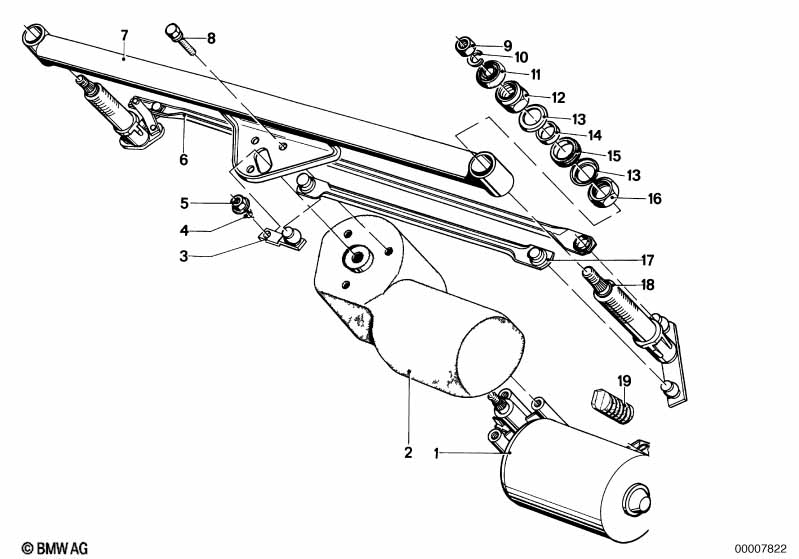 7
8
9
10
11
12
13
14
15
13
16
6
5
4
3
17
18
19
2
1
© BMW AG
00007822