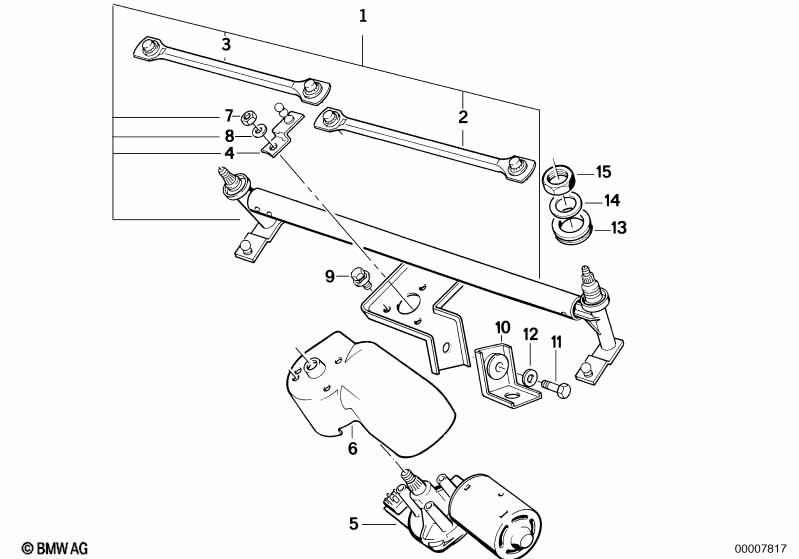 1
3
2
7
8
4
15
14
13
9
10
12
11
6
5
© BMW AG
00007817