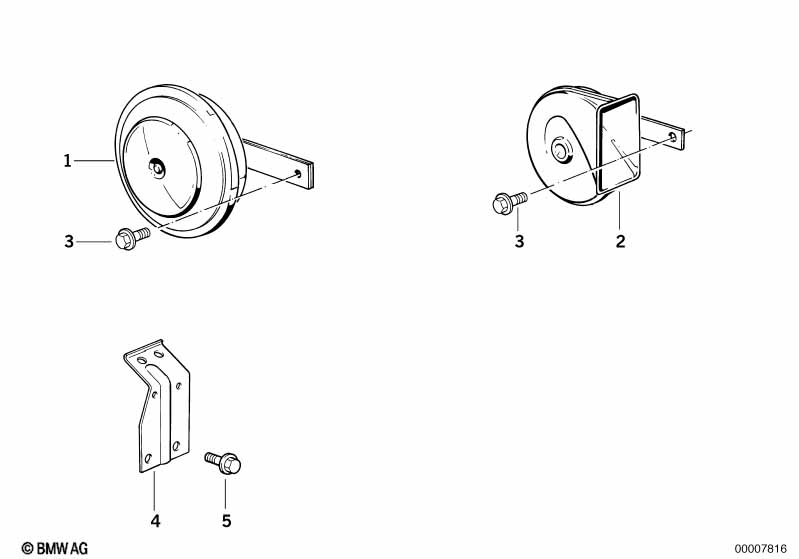 1

3

3

2

4

5

© BMW AG

00007816