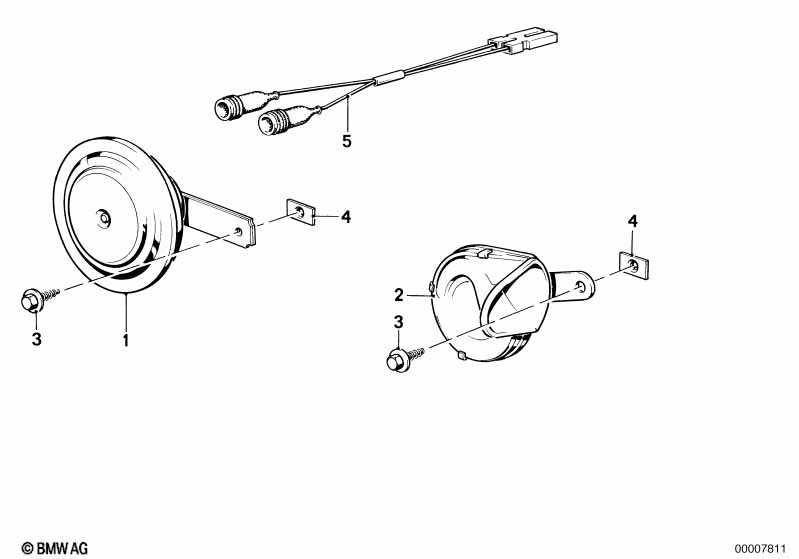 5
4
4
2
3
3
1
© BMW AG
00007811