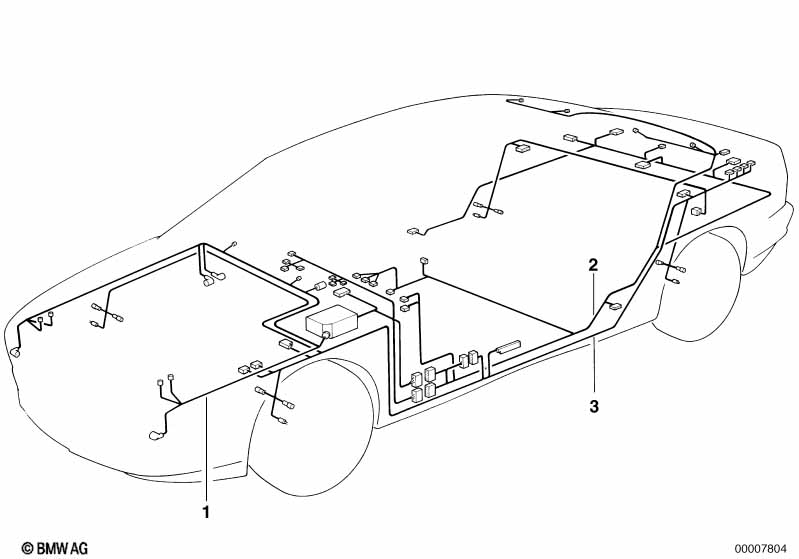 2
3
1
© BMW AG
00007804