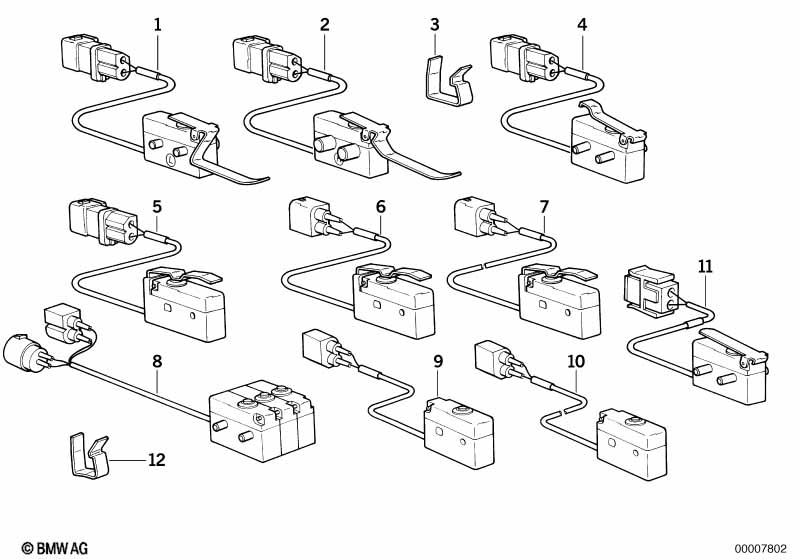 1
2
3
4
5
6
7
11
8
9
10
12
© BMW AG
00007802