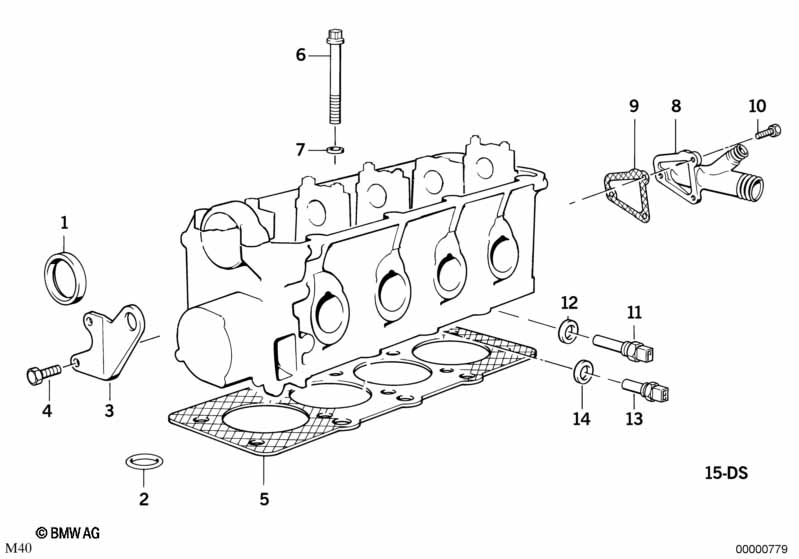 6
7
9
8
10
1
12
11
4
3
14
13
2
5
15-DS
© BMW AG
M40
00000779