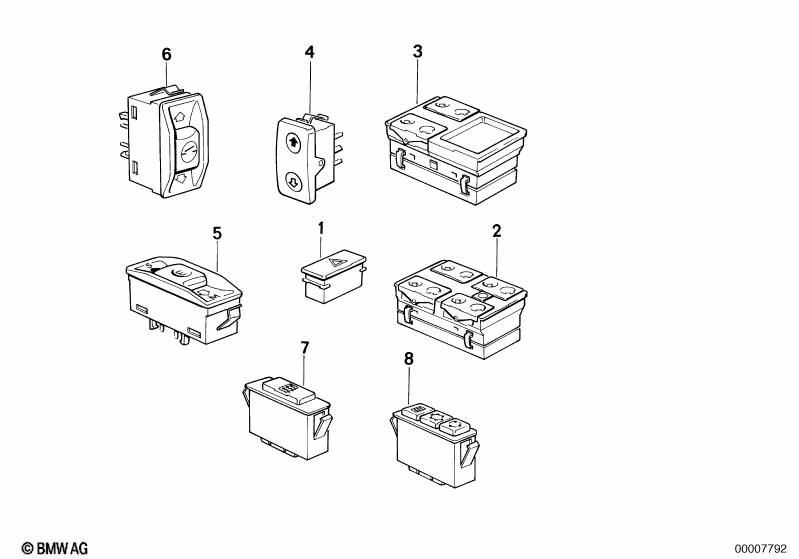 6
4
3
5
1
2
7
8
© BMW AG
00007792