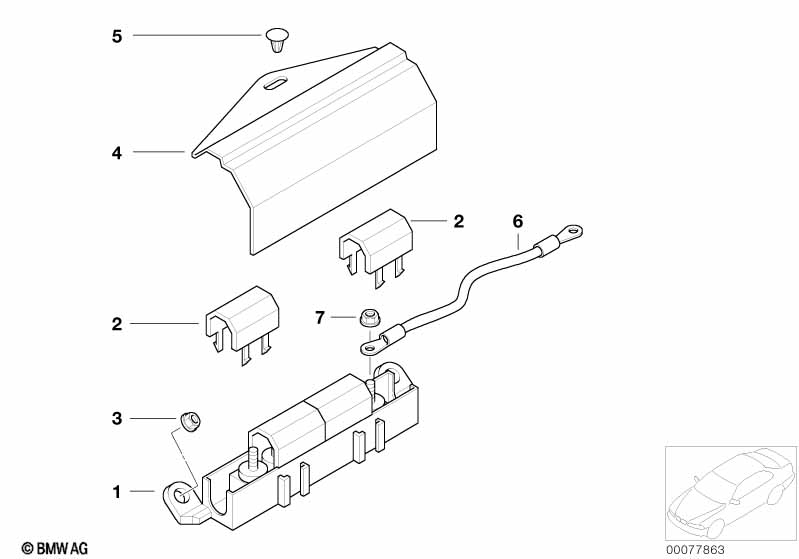 5
4
2
6
2
7
3
1
© BMW AG
00077863