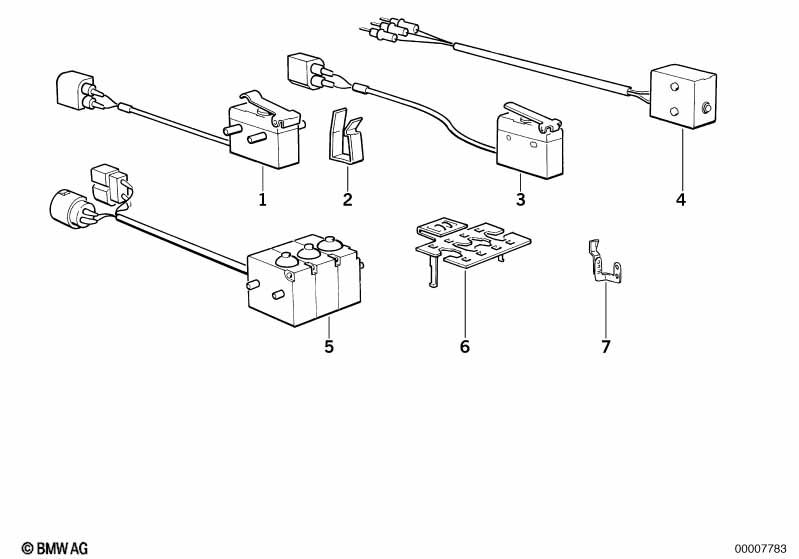 1
2
3
4
5
6
7
© BMW AG
00007783