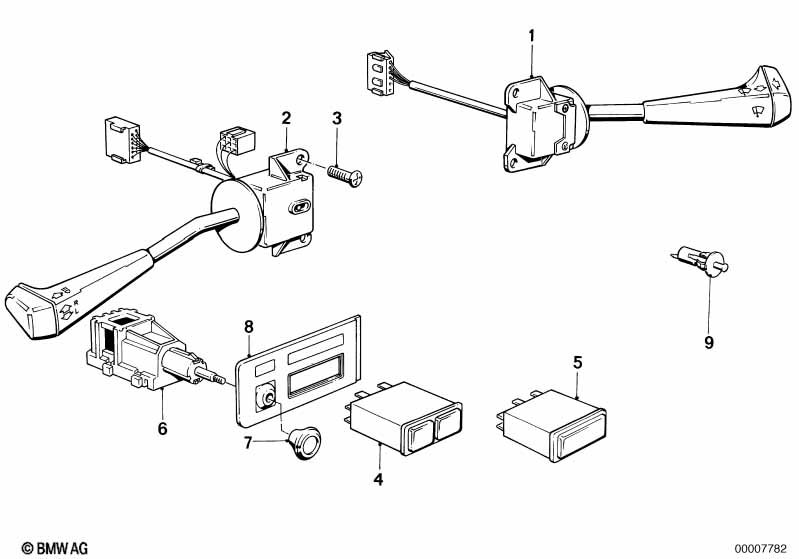 1
2
3
9
8
5
6
7
4
© BMW AG
00007782