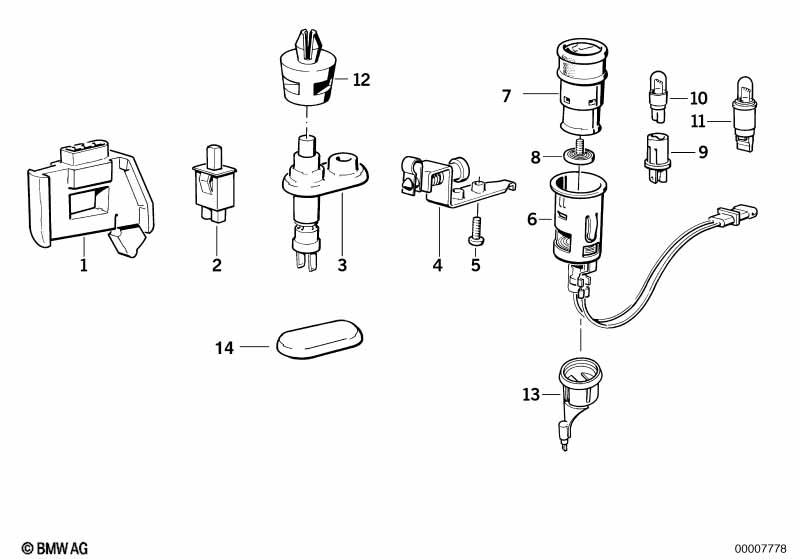 12
7
10
11
8
9
6
1
2
3
4
5
14
13
© BMW AG
00007778