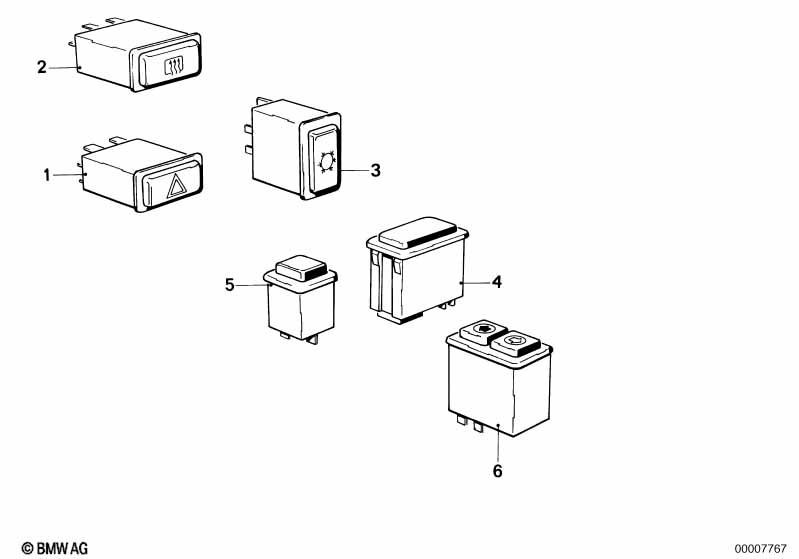 2

1

3

5

4

6

© BMW AG

00007767