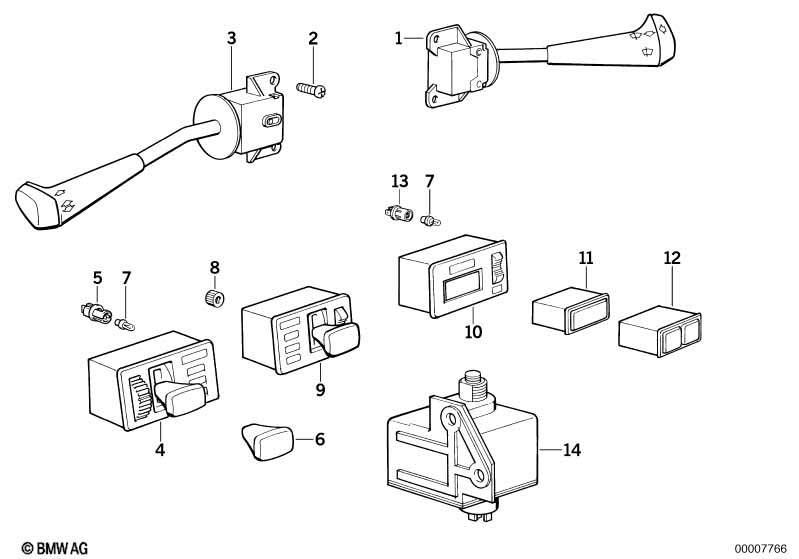 3
2
1
13
7
5
7
8
11
12
10
9
4
6
14
© BMW AG
00007766