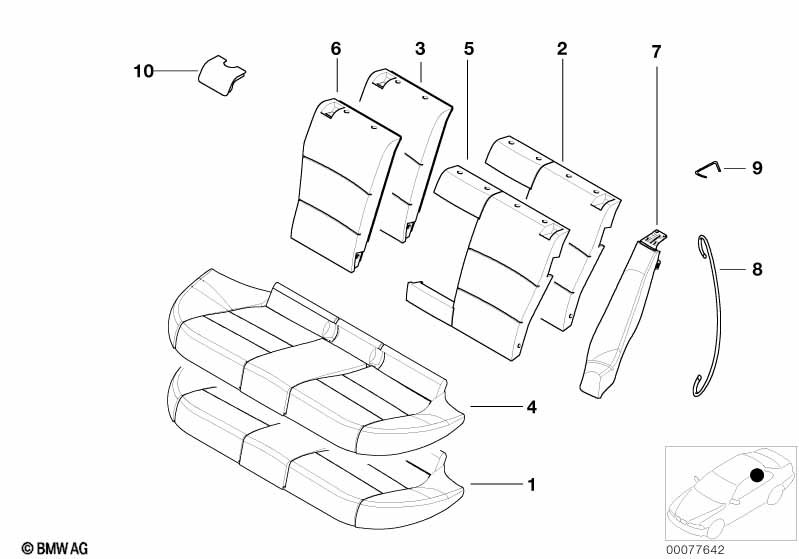 10
6
3
5
2
7
9
8
4
1
© BMW AG
00077642