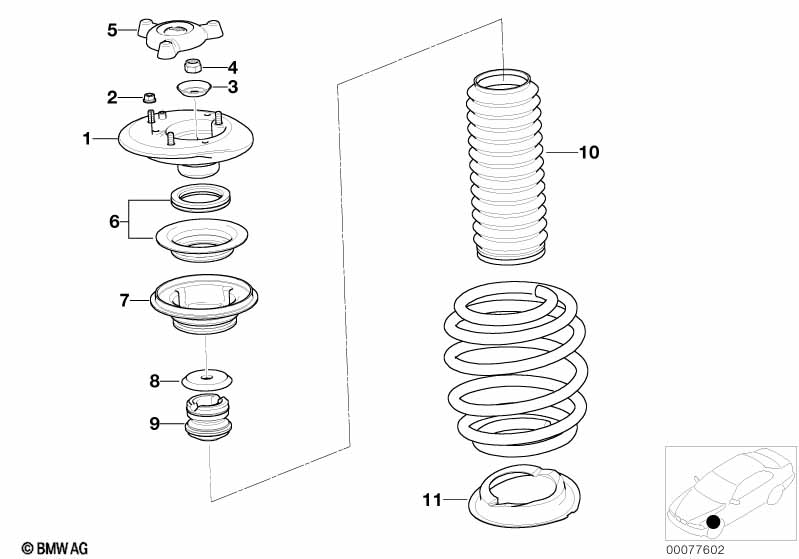 5
4
3
2
1
6
7
8
9
10
11
© BMW AG
00077602