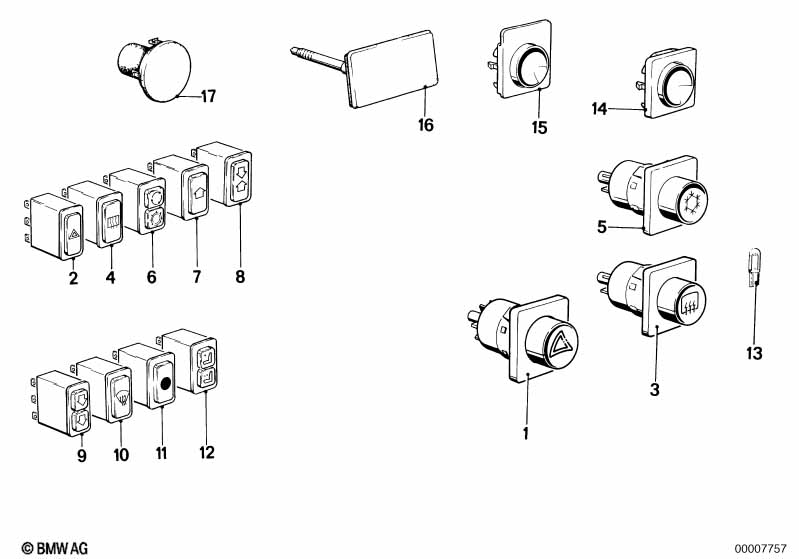 17

16

15

14

5

2 4 6 7 8

13

3

1

9 10 11 12

© BMW AG

00007757