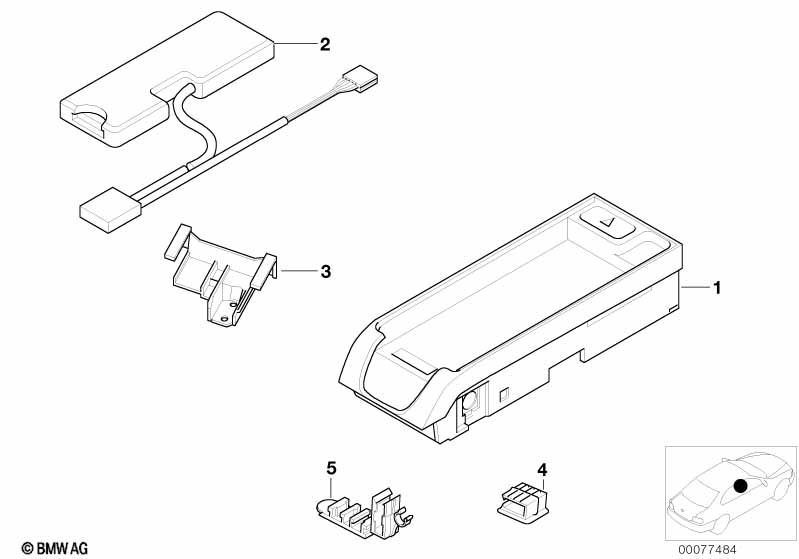 2

3

1

5

4

© BMW AG

00077484