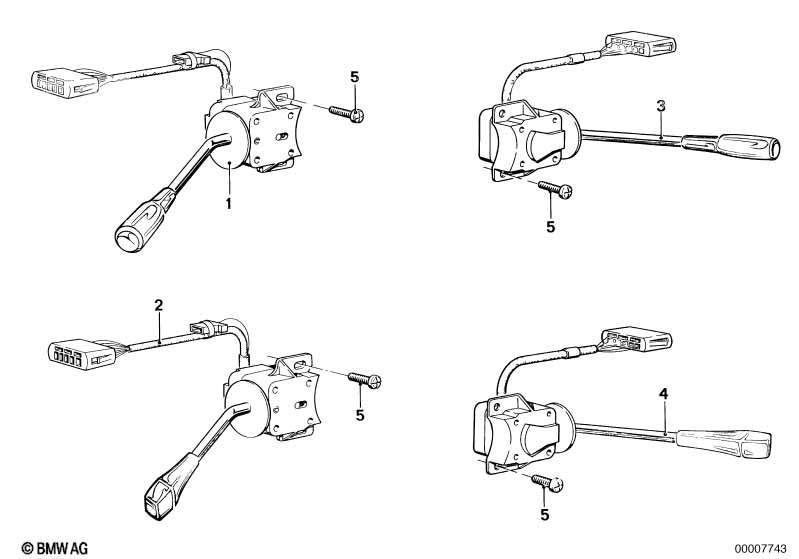 5
1
3
5
2
5
4
5
© BMW AG
00007743