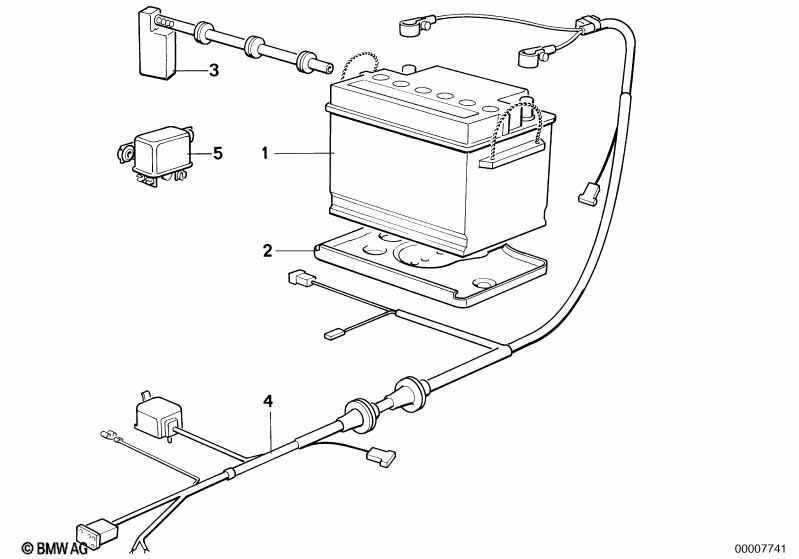 3

5

1

2

4

© BMW AG

00007741