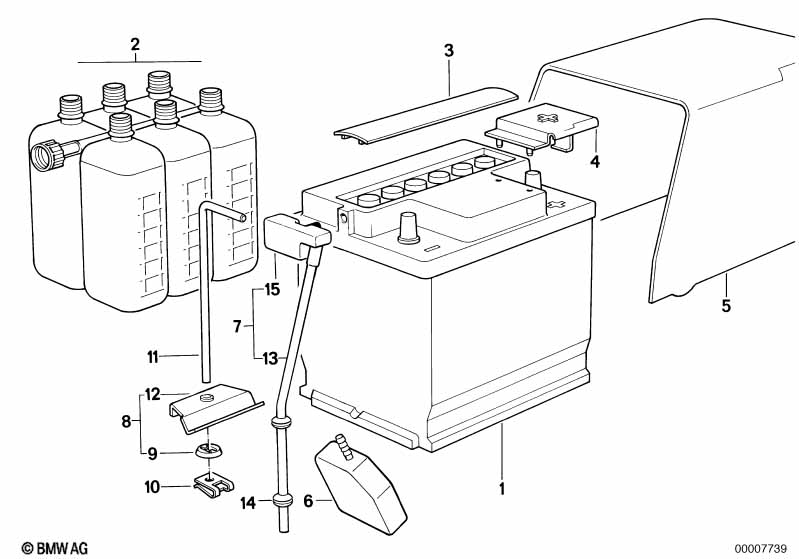 2
3
4
5
15
7
13
11
12
8
9
10
14
6
1
© BMW AG
00007739