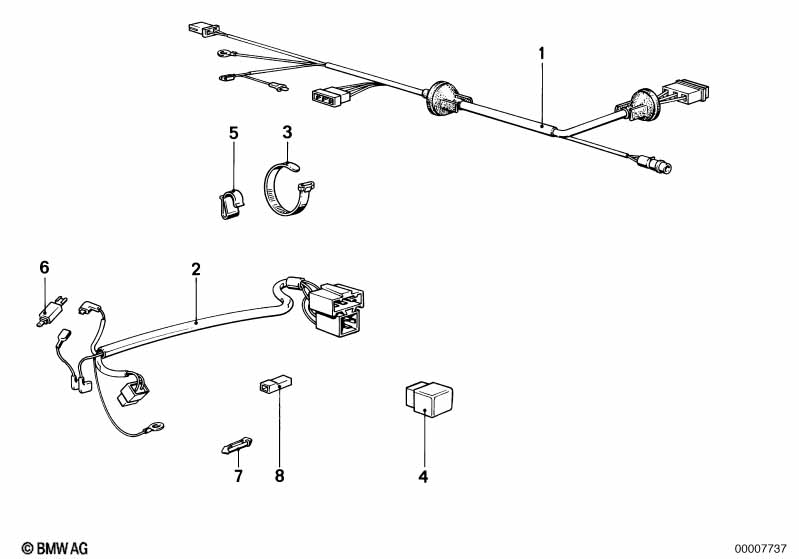 1
5
3
6
2
7
8
4
© BMW AG
00007737