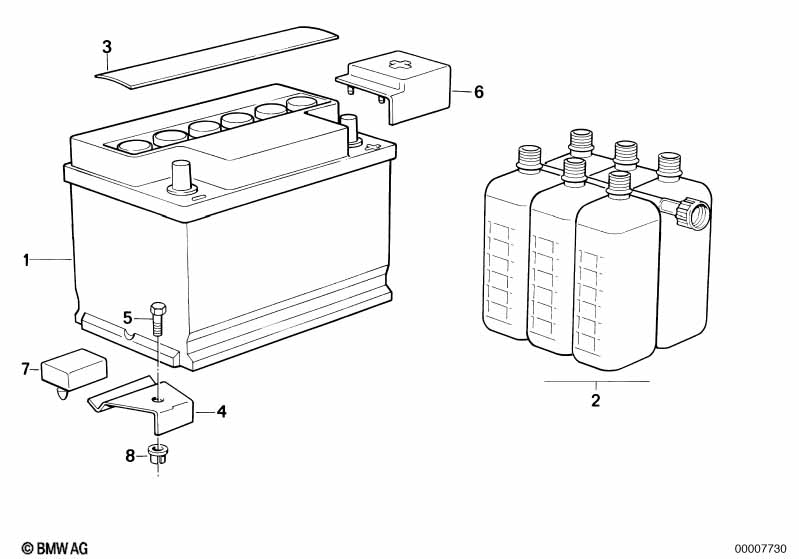 3
6
1
5
7
4
8
2
© BMW AG
00007730