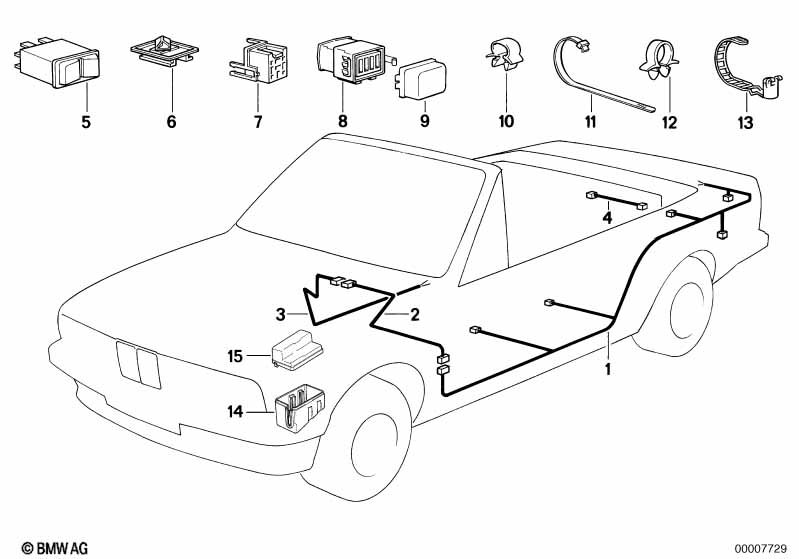 5
6
7
8
9
10
11
12
13
4
3
2
15
14
1
© BMW AG
00007729