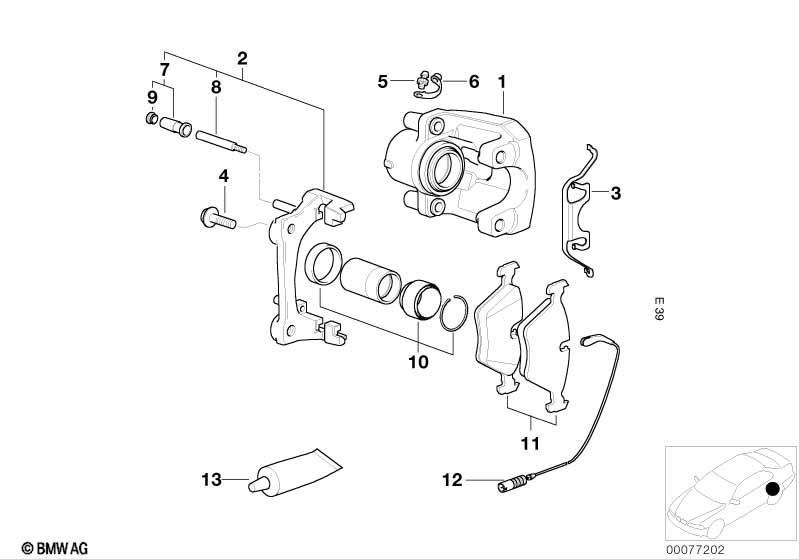 2
7
8
9
5
6
1
4
3
E 39
10
11
13
12
© BMW AG
00077202