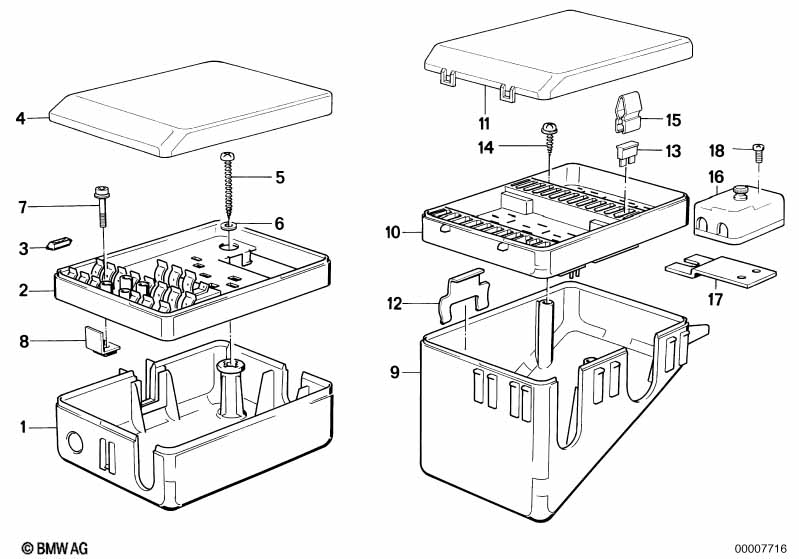 4
5
7
6
3
2
8
1
11
15
14
13
18
16
10
17
12
9
© BMW AG
00007716