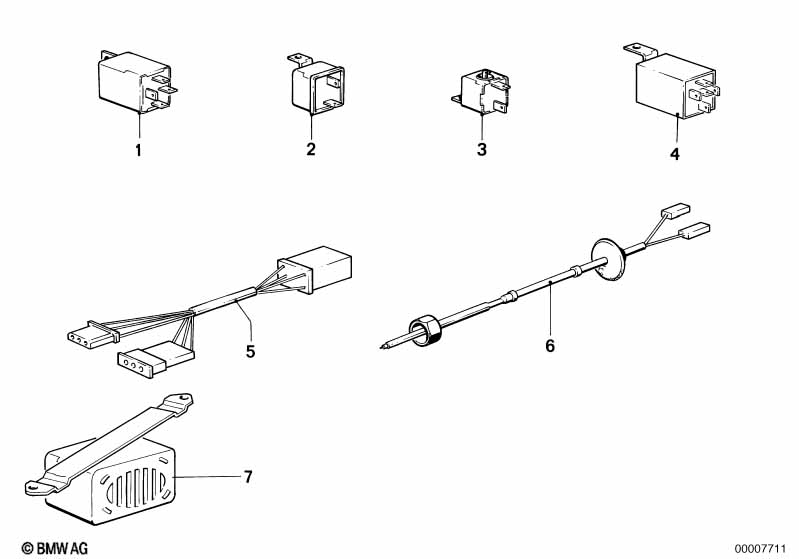 1
2
3
4
5
6
7
© BMW AG
00007711