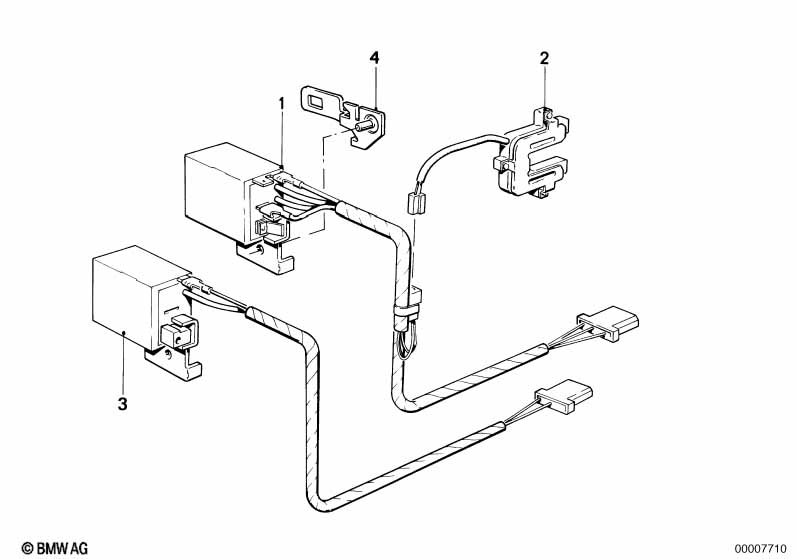 4
2
1
3
© BMW AG
00007710