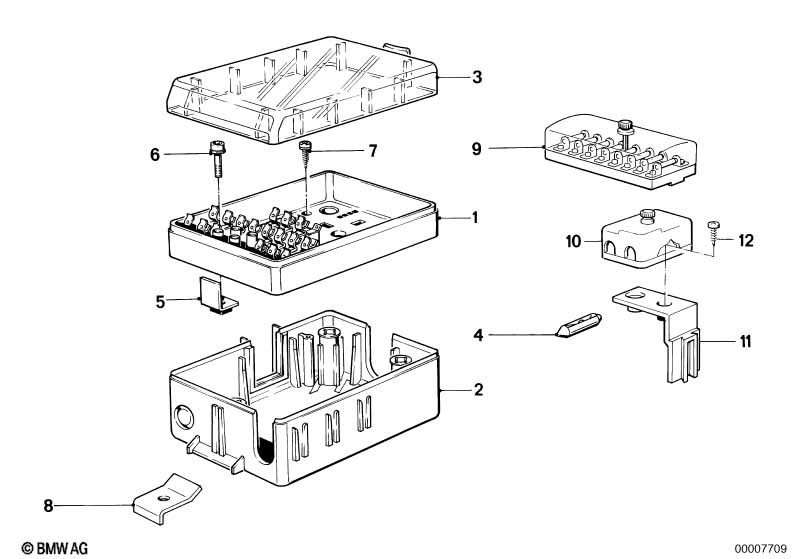 3

6

7

9

1

10

12

5

4

11

2

8

© BMW AG

00007709