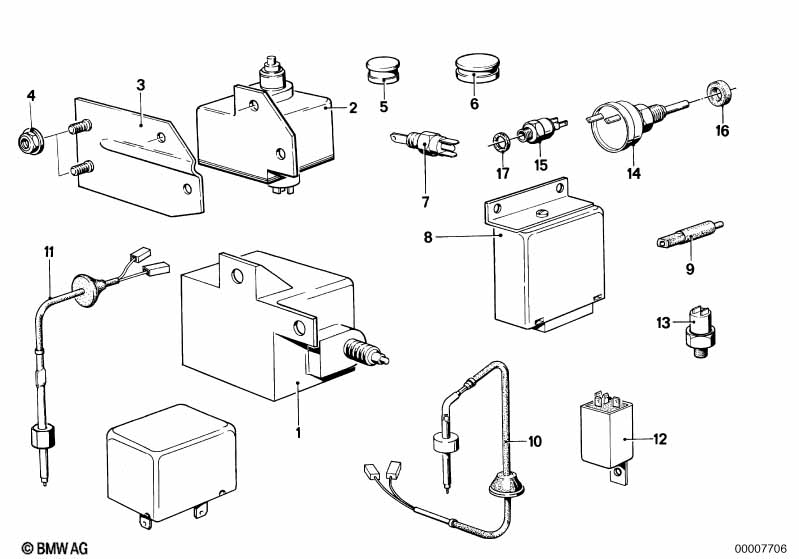 4
3
2
5
6
16
7
17
15
14
8
9
11
13
1
10
12
© BMW AG
00007706