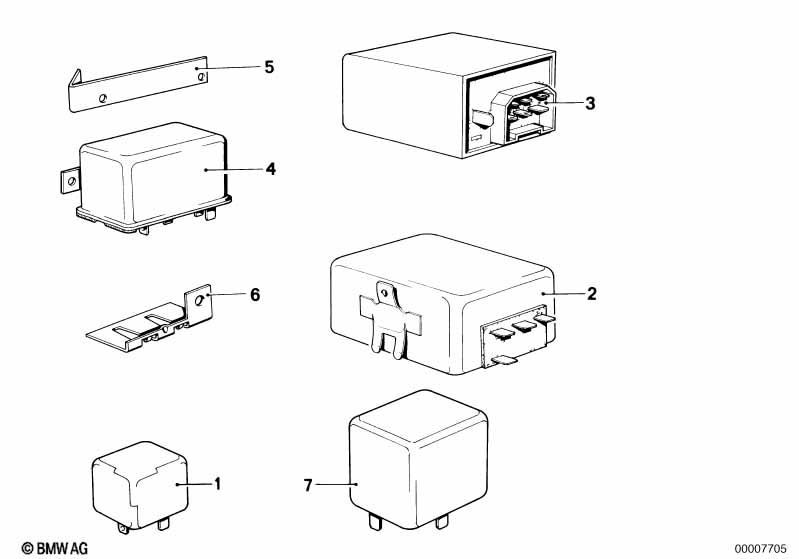 5
3
4
6
2
1
7
© BMW AG
00007705