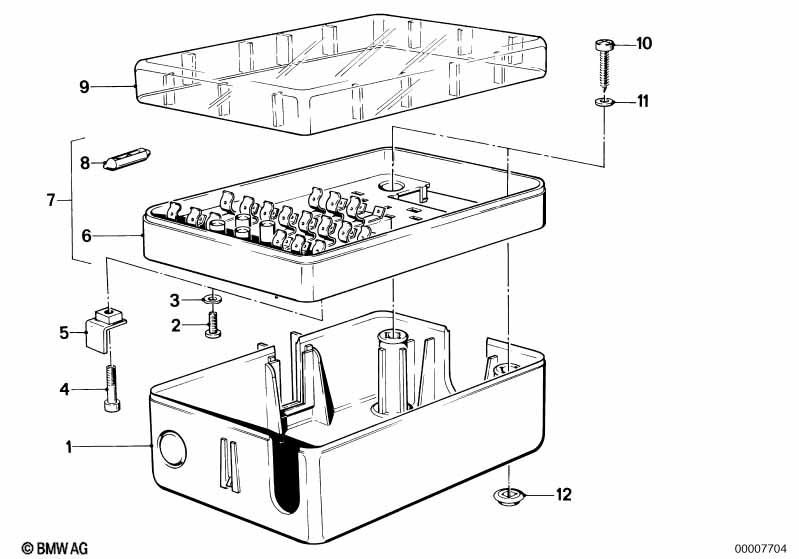 9
10
11
8
7
6
3
2
5
4
1
12
© BMW AG
00007704