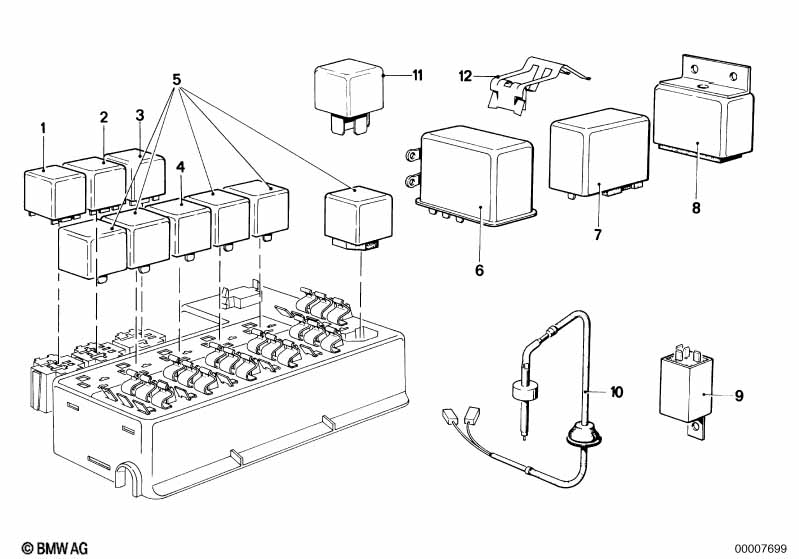 5
11
12
1
2
3
4
6
7
8
10
9
© BMW AG
00007699