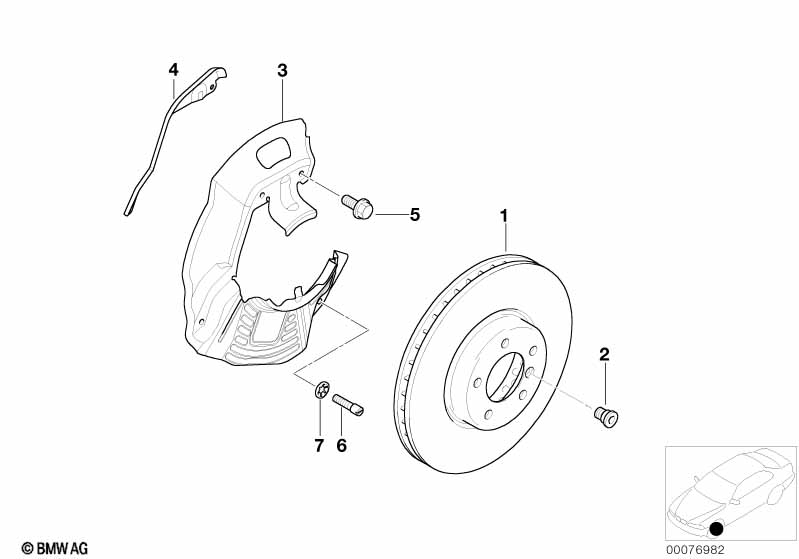 4
3
5
1
2
7
6
© BMW AG
00076982