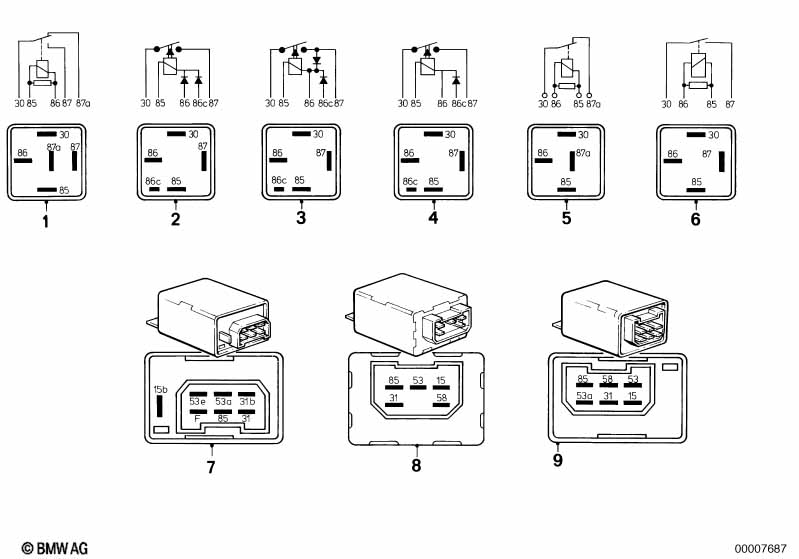 30 85 86 87 87a

30
86 87a 87
85

1

30 85 86 86c 87

30
86 87
86c 85

2

30 85 86 86c 87

30
86 87
86c 85

3

30 85 86 86c 87

30
86 87
86c 85

4

30 86 85 87a

30
86 87a
85

5

30 86 85 87

30
86 87
85

6

15b
53e 53a 31b
F 85 31

7

85 53 15
31 58

8

85 58 53
53a 31 15

9

© BMW AG

00007687