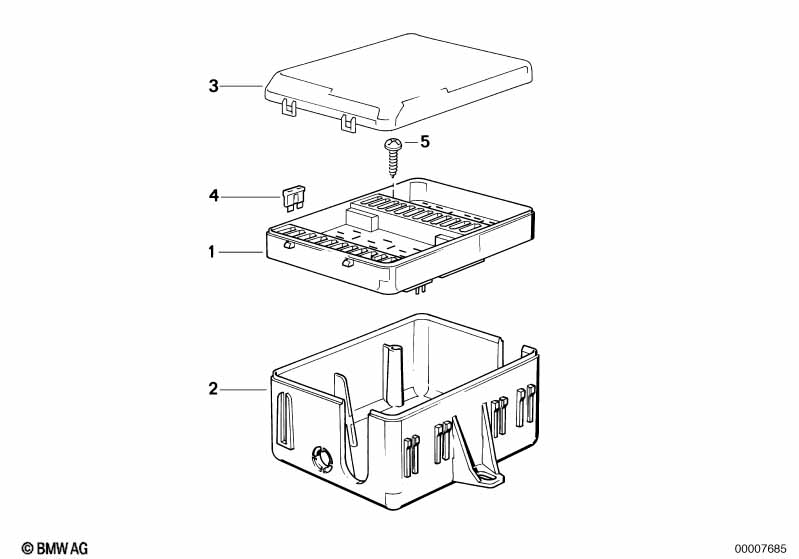 3
5
4
1
2
© BMW AG
00007685