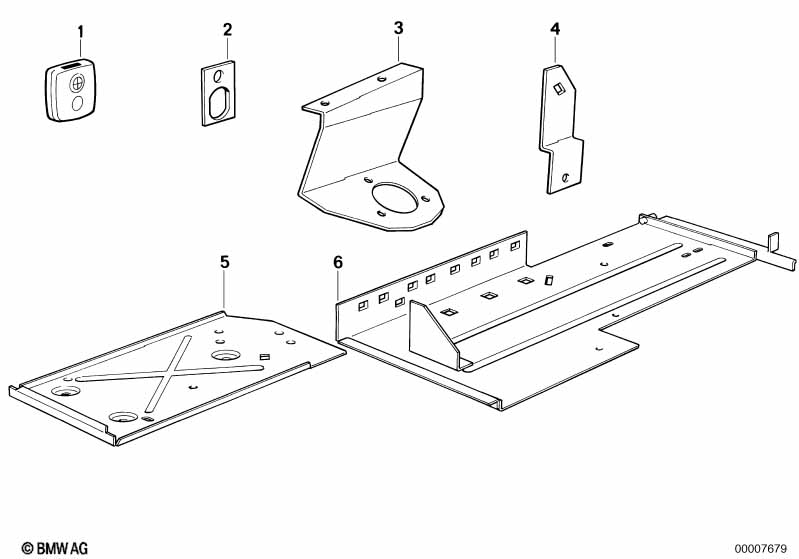 1
2
3
4
5
6
© BMW AG
00007679