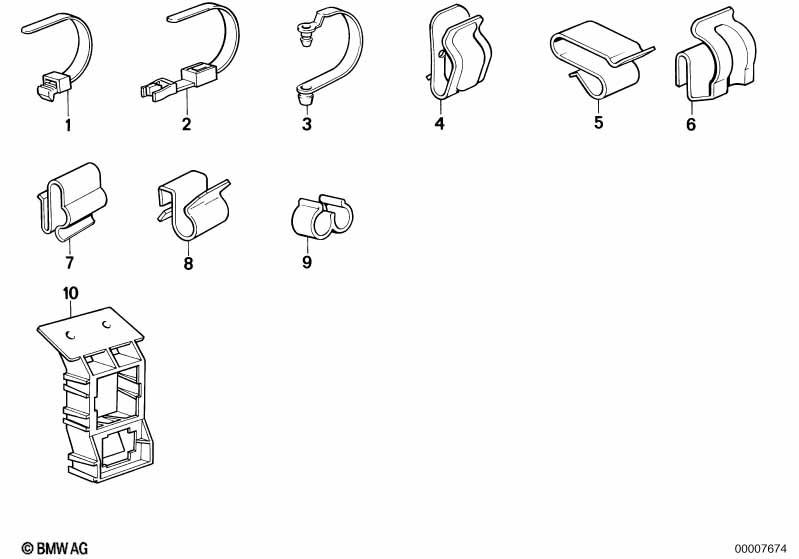 1
2
3
4
5
6
7
8
9
10

© BMW AG

00007674