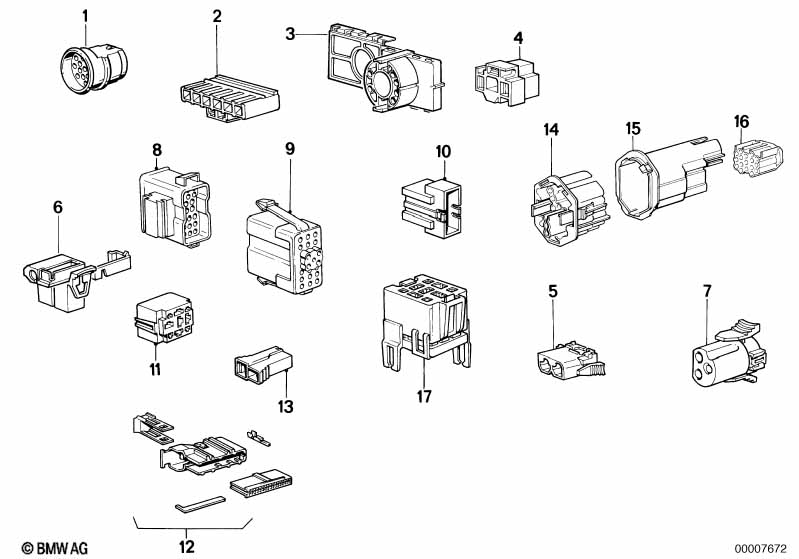 1
2
3
4
14
15
16
8
9
10
6
11
13
17
5
7
12
© BMW AG
00007672