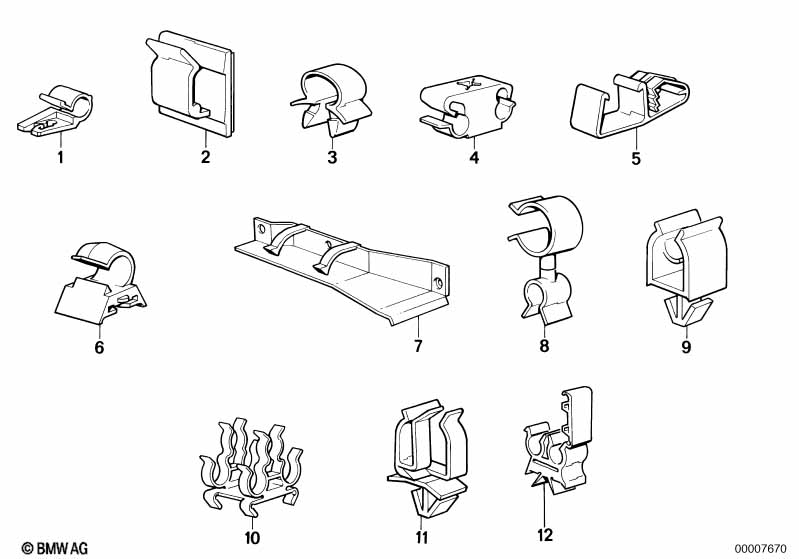 1
2
3
4
5
6
7
8
9
10
11
12
© BMW AG
00007670