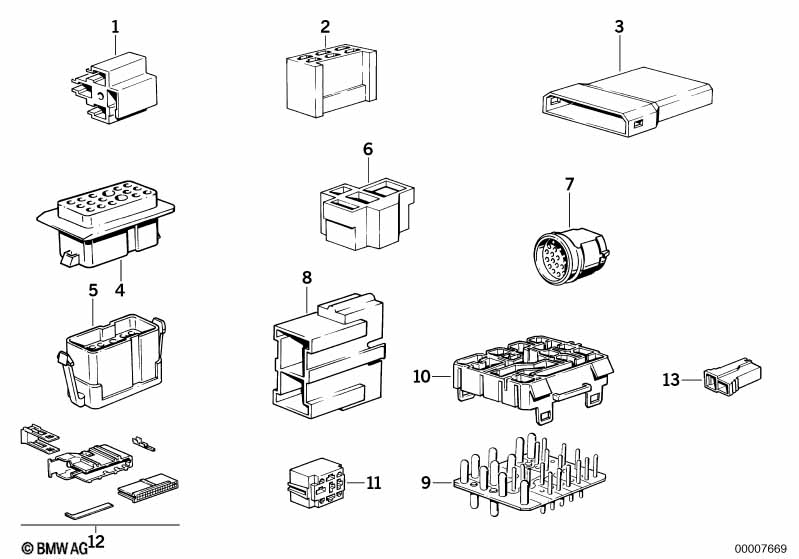 1
2
3
6
7
4
5
8
10
13
11
9
12
© BMW AG
00007669