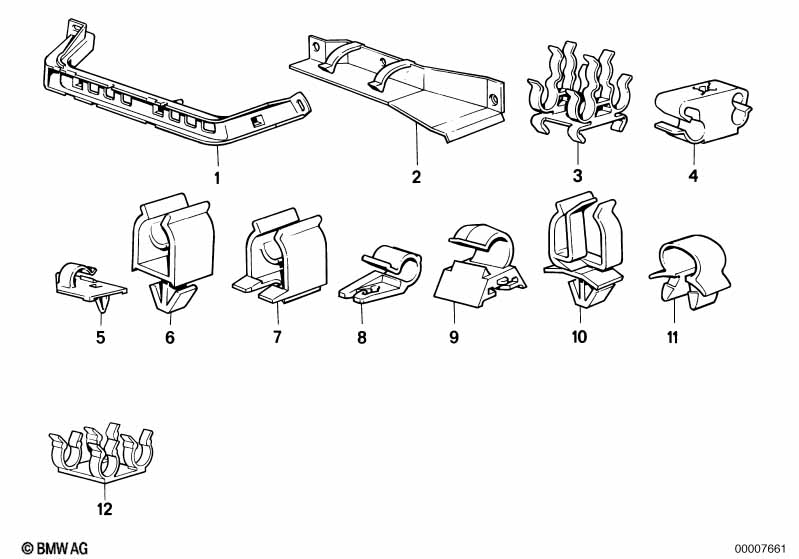 1
2
3
4
5
6
7
8
9
10
11
12

© BMW AG

00007661