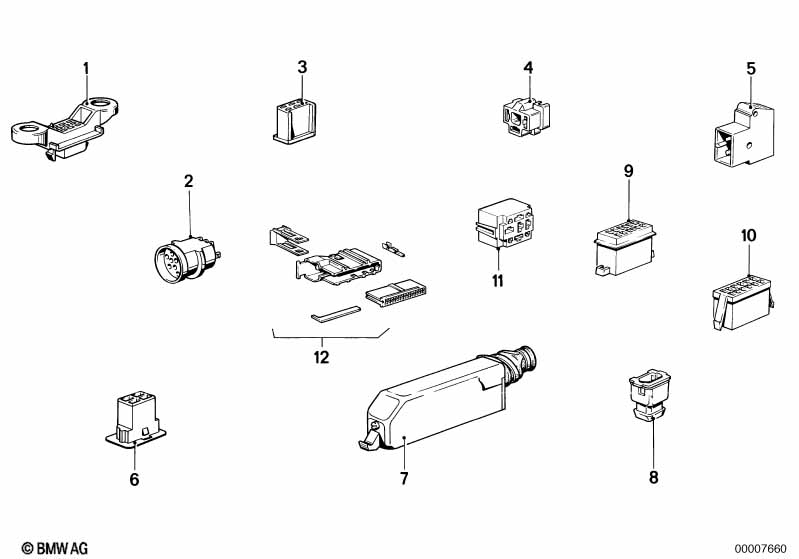 1
3
4
5
2
9
10
11
12
6
7
8
© BMW AG
00007660