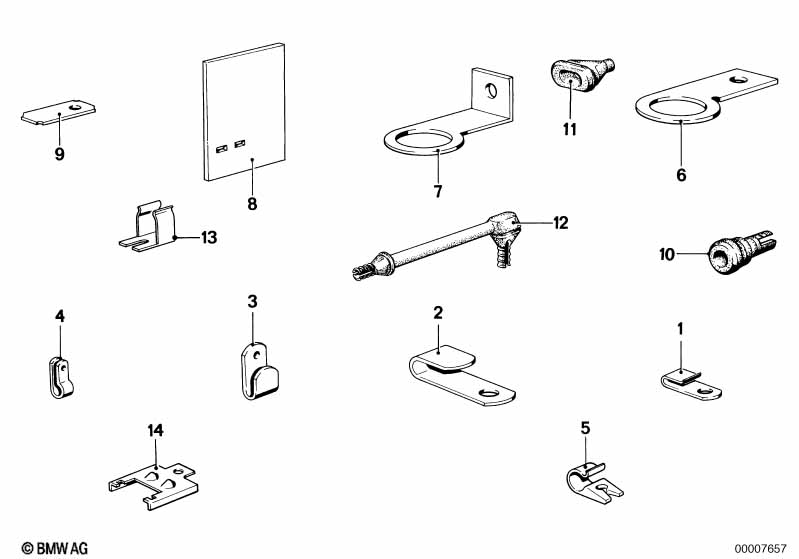 9
8
7
11
6
13
12
10
4
3
2
1
14
5
© BMW AG
00007657